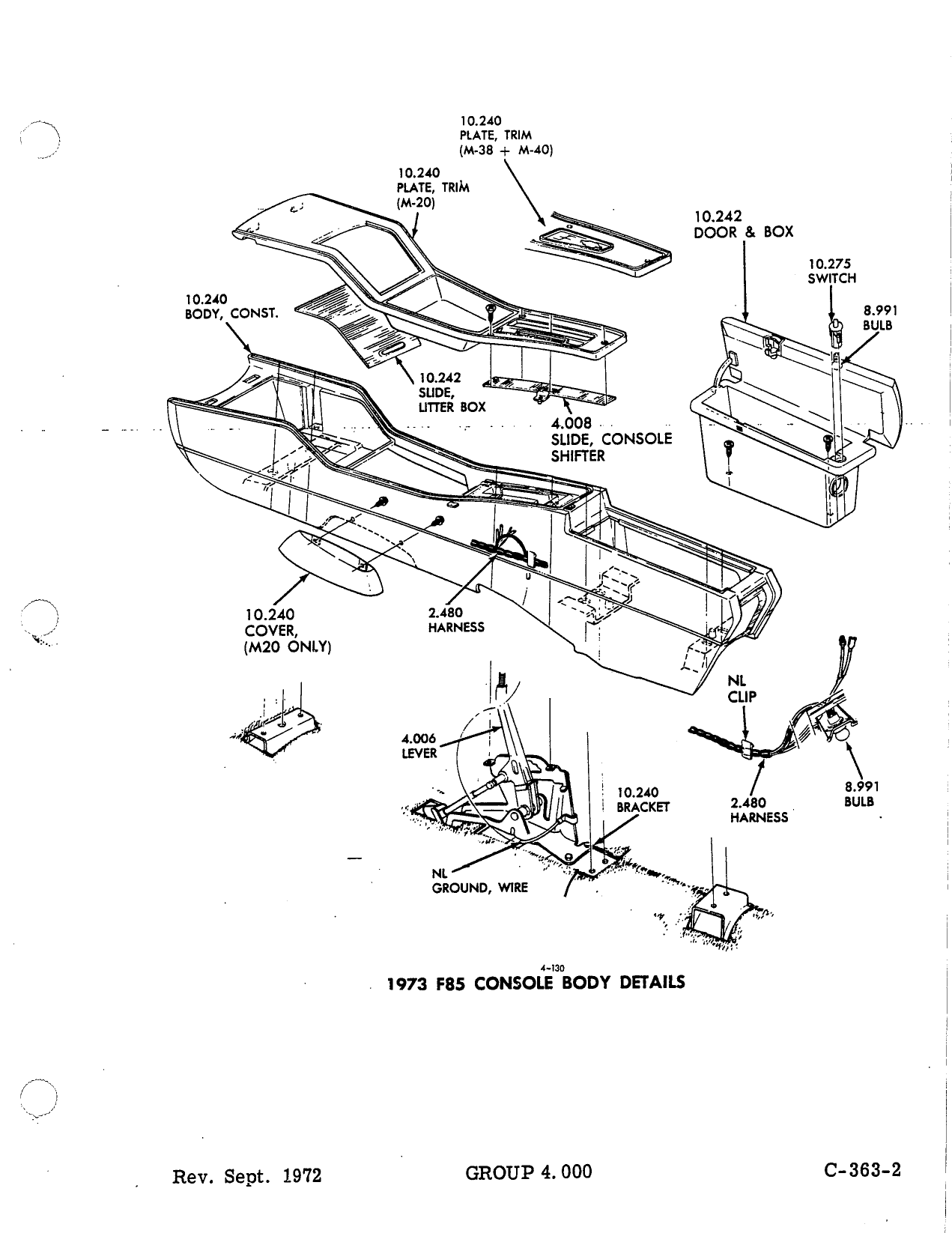 10.240
PLATE, TRIM
(M-38 + M-40)

10.240
PLATE, TRIM
(M-20)

10.242
DOOR & BOX

10.275
SWITCH

8.991
BULB

10.240
BODY, CONST.

10.242
SLIDE,
LITTER BOX

4.008
SLIDE, CONSOLE
SHIFTER

10.240
COVER,
(M20 ONLY)

2.480
HARNESS

NL
CLIP

4.006
LEVER

10.240
BRACKET

2.480
HARNESS

8.991
BULB

NL
GROUND, WIRE

4-130
1973 F85 CONSOLE BODY DETAILS

Rev. Sept. 1972

GROUP 4.000

C-363-2