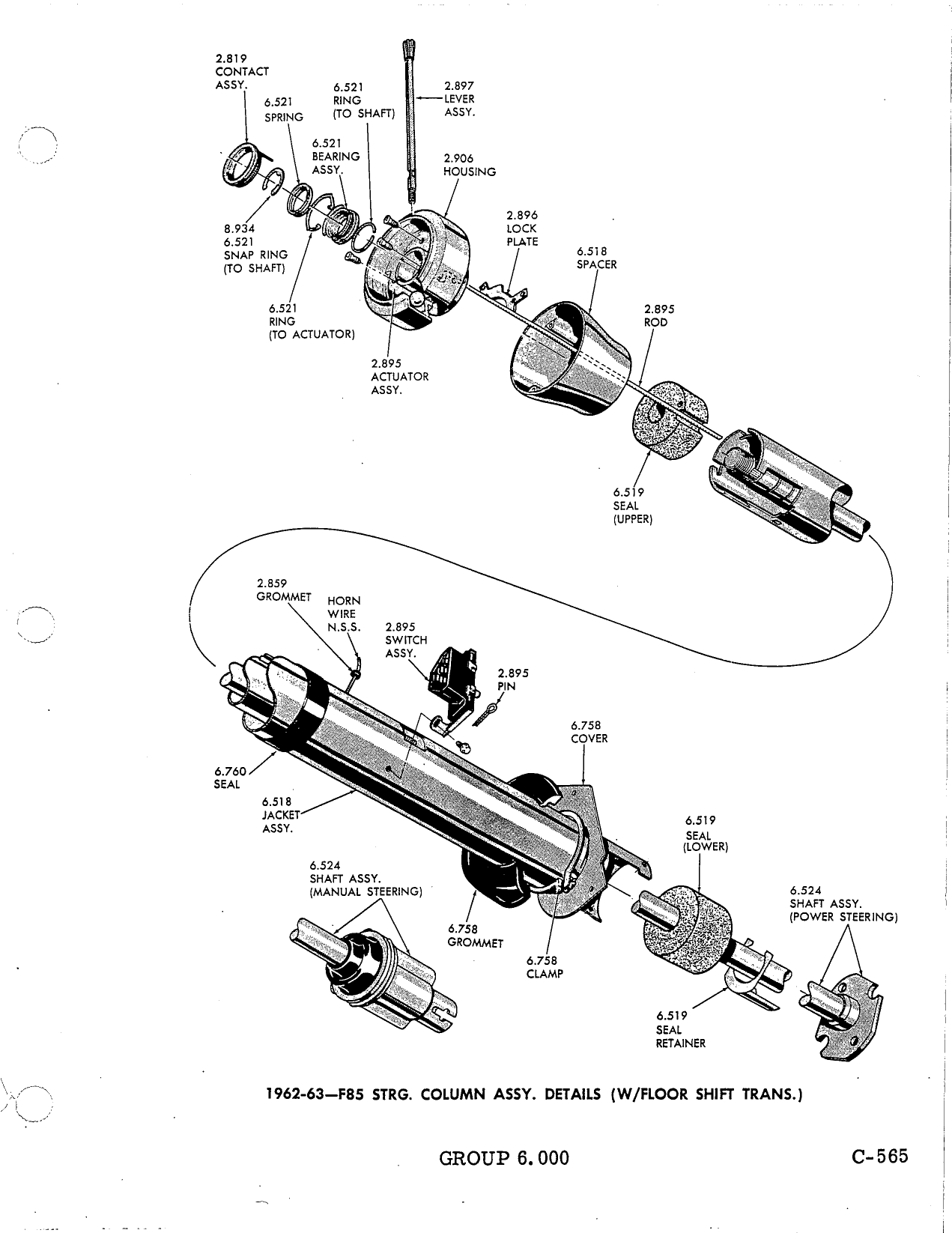 2.819
CONTACT
ASSY.

6.521
SPRING

6.521
RING
(TO SHAFT)

2.897
LEVER
ASSY.

6.521
BEARING
ASSY.

2.906
HOUSING

8.934
6.521
SNAP RING
(TO SHAFT)

2.896
LOCK
PLATE

6.518
SPACER

6.521
RING
(TO ACTUATOR)

2.895
ROD

2.895
ACTUATOR
ASSY.

6.519
SEAL
(UPPER)

2.859
GROMMET

HORN
WIRE
N.S.S.

2.895
SWITCH
ASSY.

2.895
PIN

6.758
COVER

6.760
SEAL

6.518
JACKET
ASSY.

6.519
SEAL
(LOWER)

6.524
SHAFT ASSY.
(MANUAL STEERING)

6.524
SHAFT ASSY.
(POWER STEERING)

6.758
GROMMET

6.758
CLAMP

6.519
SEAL
RETAINER

1962-63—F85 STRG. COLUMN ASSY. DETAILS (W/FLOOR SHIFT TRANS.)

GROUP 6.000

C-565