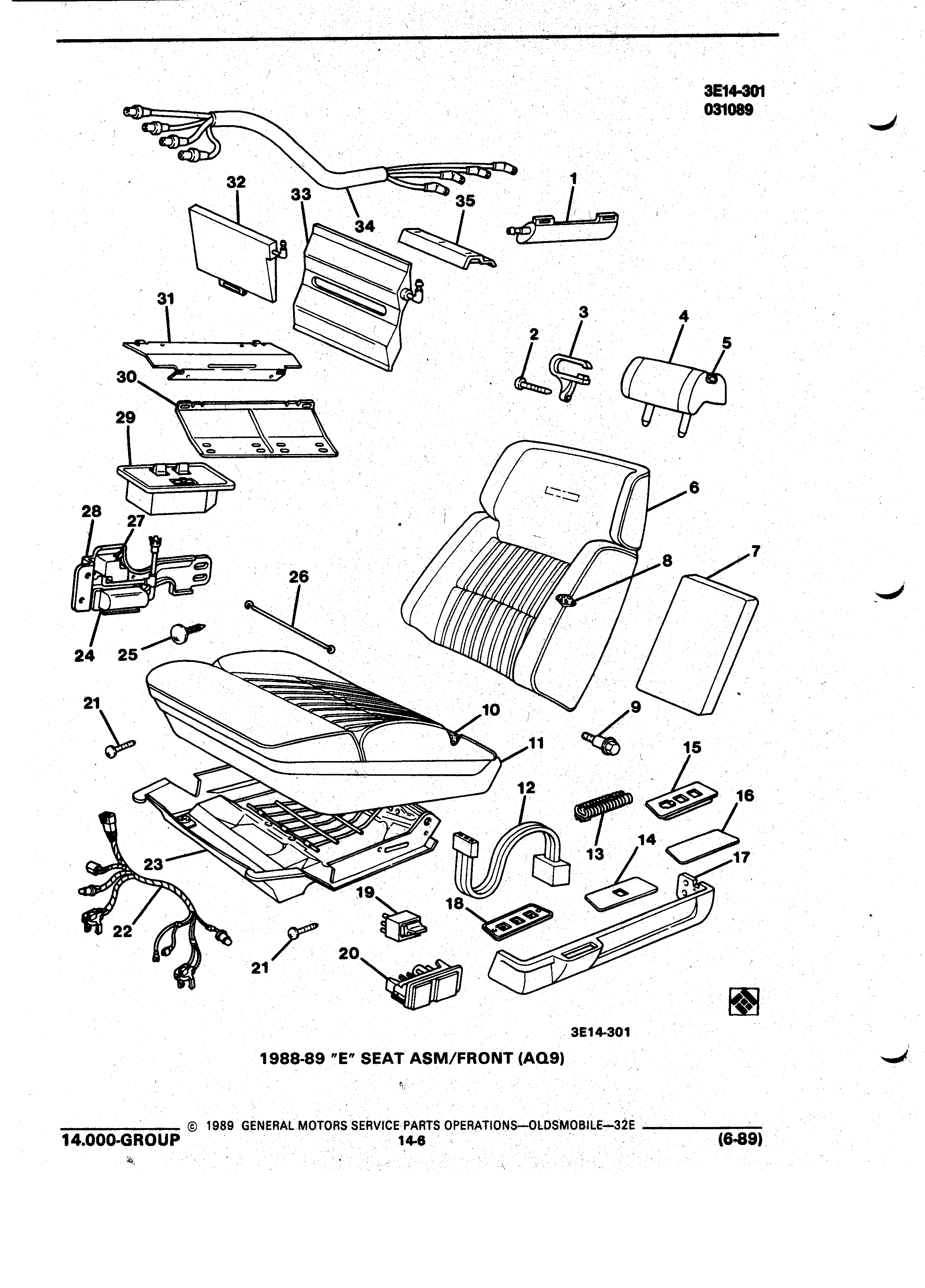 3E14-301
031089

32
33
34
35
1
31
2
3
4
5
30
29
6
28
27
7
8
26
24
25
21
10
9
11
15
12
16
13
14
17
23
19
18
22
21
20

3E14-301

1988-89 "E" SEAT ASM/FRONT (AQ9)

© 1989 GENERAL MOTORS SERVICE PARTS OPERATIONS—OLDSMOBILE—32E
14.000-GROUP
14-6
(6-89)