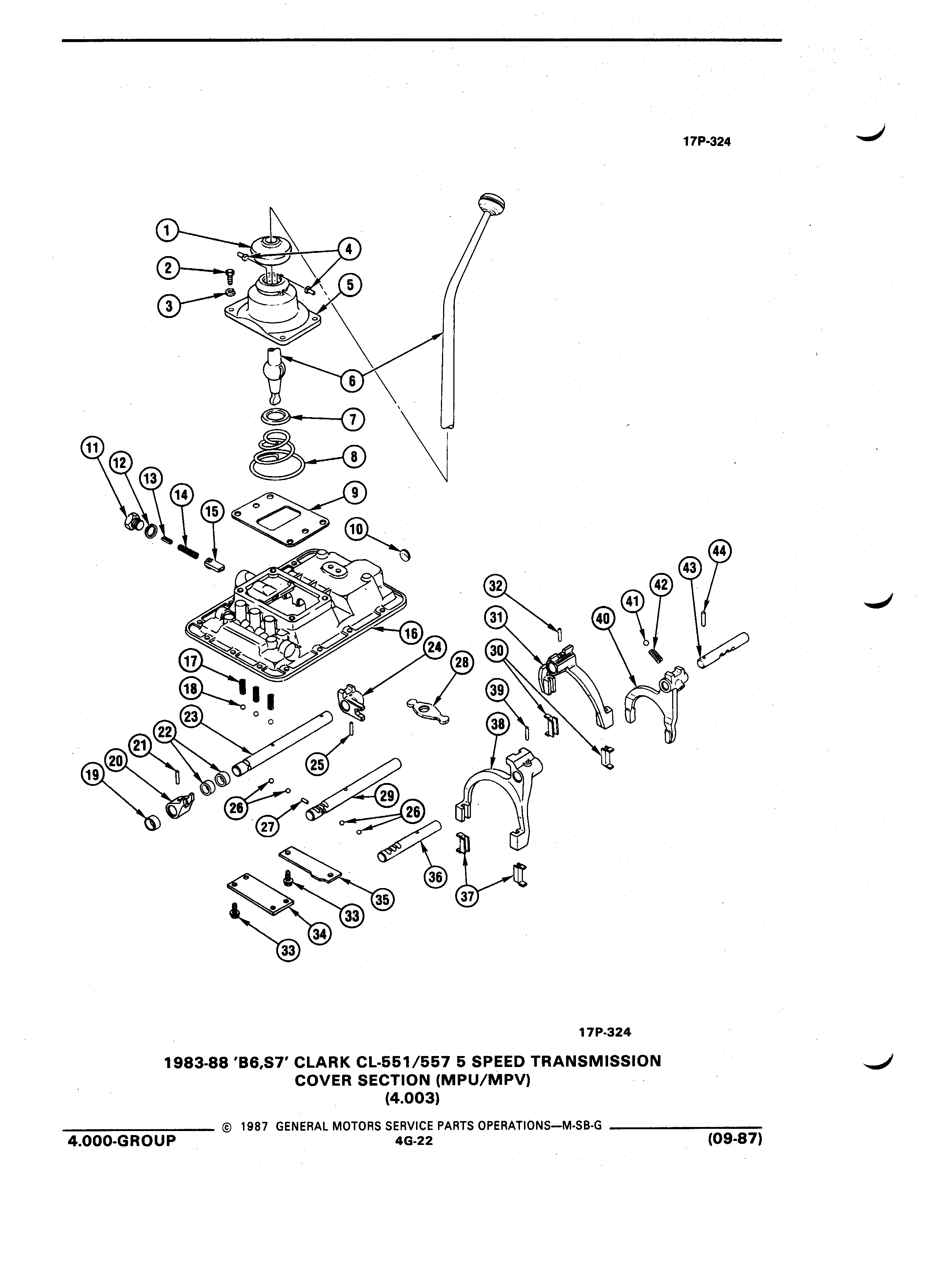 17P-324

1
2
3
4
5
6
7
8
9
10
11
12
13
14
15
16
17
18
19
20
21
22
23
24
25
26
27
28
29
26
30
31
32
33
34
33
35
36
37
38
39
40
41
42
43
44

17P-324

1983-88 'B6,S7' CLARK CL-551/557 5 SPEED TRANSMISSION COVER SECTION (MPU/MPV) (4.003)

© 1987 GENERAL MOTORS SERVICE PARTS OPERATIONS—M-SB-G

4.000-GROUP 4G-22 (09-87)