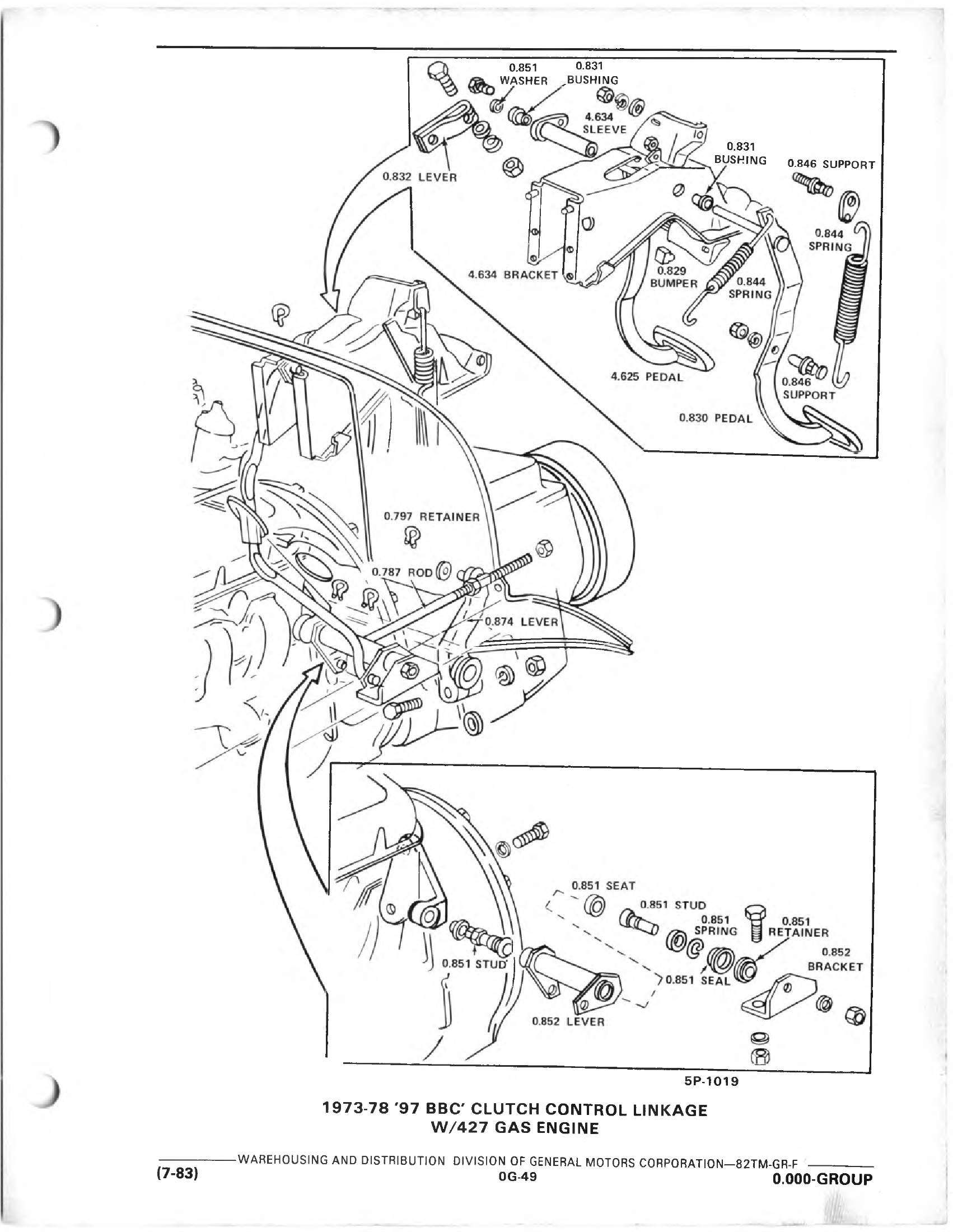 0.851 WASHER
0.831 BUSHING
4.634 SLEEVE
0.832 LEVER
0.831 BUSHING
0.846 SUPPORT
0.844 SPRING
4.634 BRACKET
0.829 BUMPER
0.844 SPRING
4.625 PEDAL
0.846 SUPPORT
0.830 PEDAL
0.797 RETAINER
0.787 ROD
0.874 LEVER
0.851 SEAT
0.851 STUD
0.851 SPRING
0.851 RETAINER
0.852 BRACKET
0.851 STUD
0.851 SEAL
0.852 LEVER
5P-1019

1973-78 '97 BBC' CLUTCH CONTROL LINKAGE
W/427 GAS ENGINE

WAREHOUSING AND DISTRIBUTION DIVISION OF GENERAL MOTORS CORPORATION—82TM-GR-F
(7-83)
0G-49
0.000-GROUP