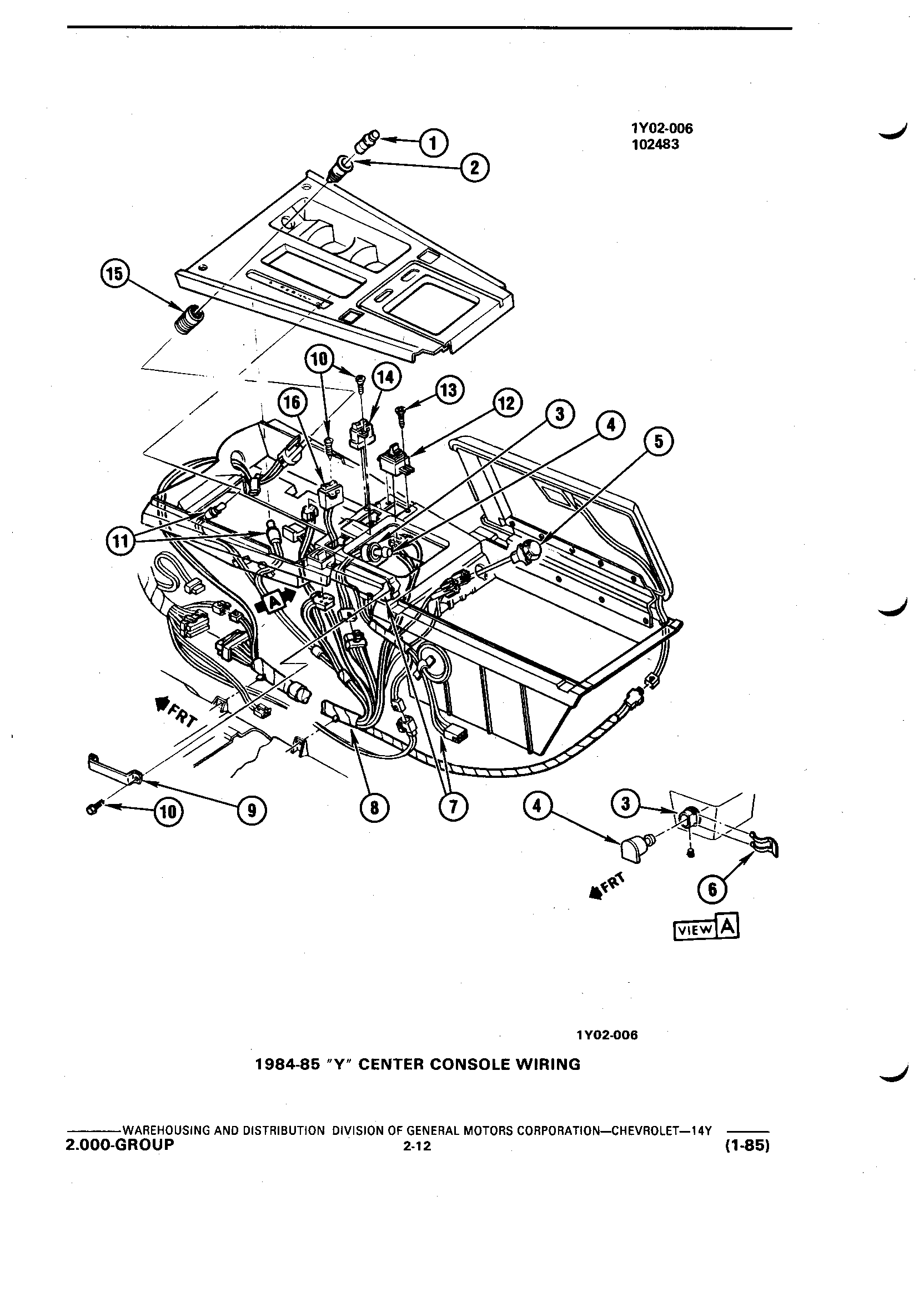 1Y02-006
102483

1
2
15
10
14
13
16
12
3
4
5
11
A
FRT
10
9
8
7
4
3
FRT
6
VIEW A

1Y02-006

1984-85 "Y" CENTER CONSOLE WIRING

WAREHOUSING AND DISTRIBUTION DIVISION OF GENERAL MOTORS CORPORATION—CHEVROLET—14Y
2.000-GROUP 2-12 (1-85)