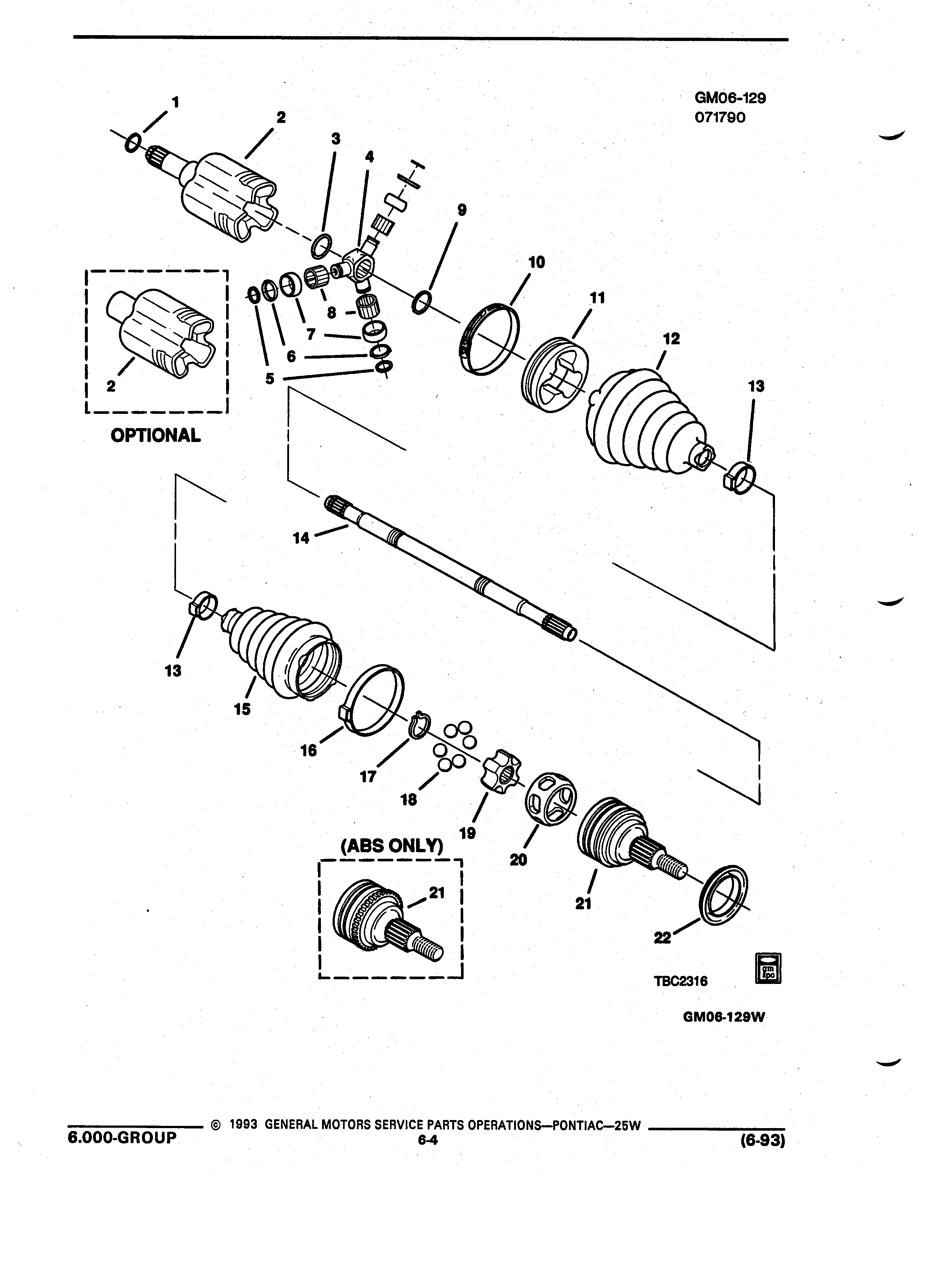 GM06-129
071790

1
2
3
4
9
10
11
12
13
8
7
6
5
2
OPTIONAL
14
13
15
16
17
18
19
20
21
22
(ABS ONLY)
21

TBC2316
gm spo

GM06-129W

© 1993 GENERAL MOTORS SERVICE PARTS OPERATIONS—PONTIAC—25W
6.000-GROUP
6-4
(6-93)