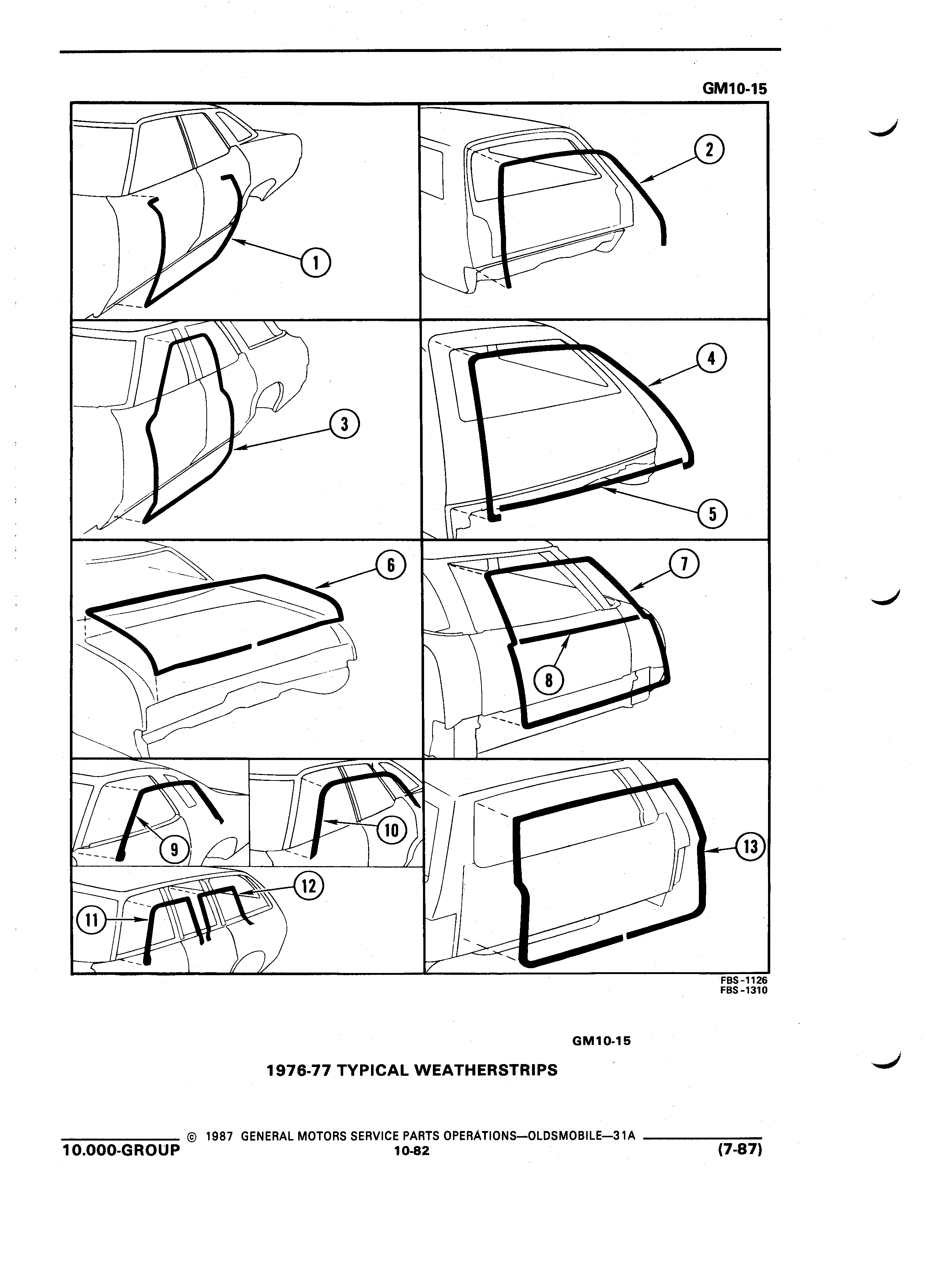 GM10-15

1
2
3
4
5
6
7
8
9
10
11
12
13

FBS-1126
FBS-1310

GM10-15

1976-77 TYPICAL WEATHERSTRIPS

© 1987 GENERAL MOTORS SERVICE PARTS OPERATIONS—OLDSMOBILE—31A

10.000-GROUP 10-82 (7-87)