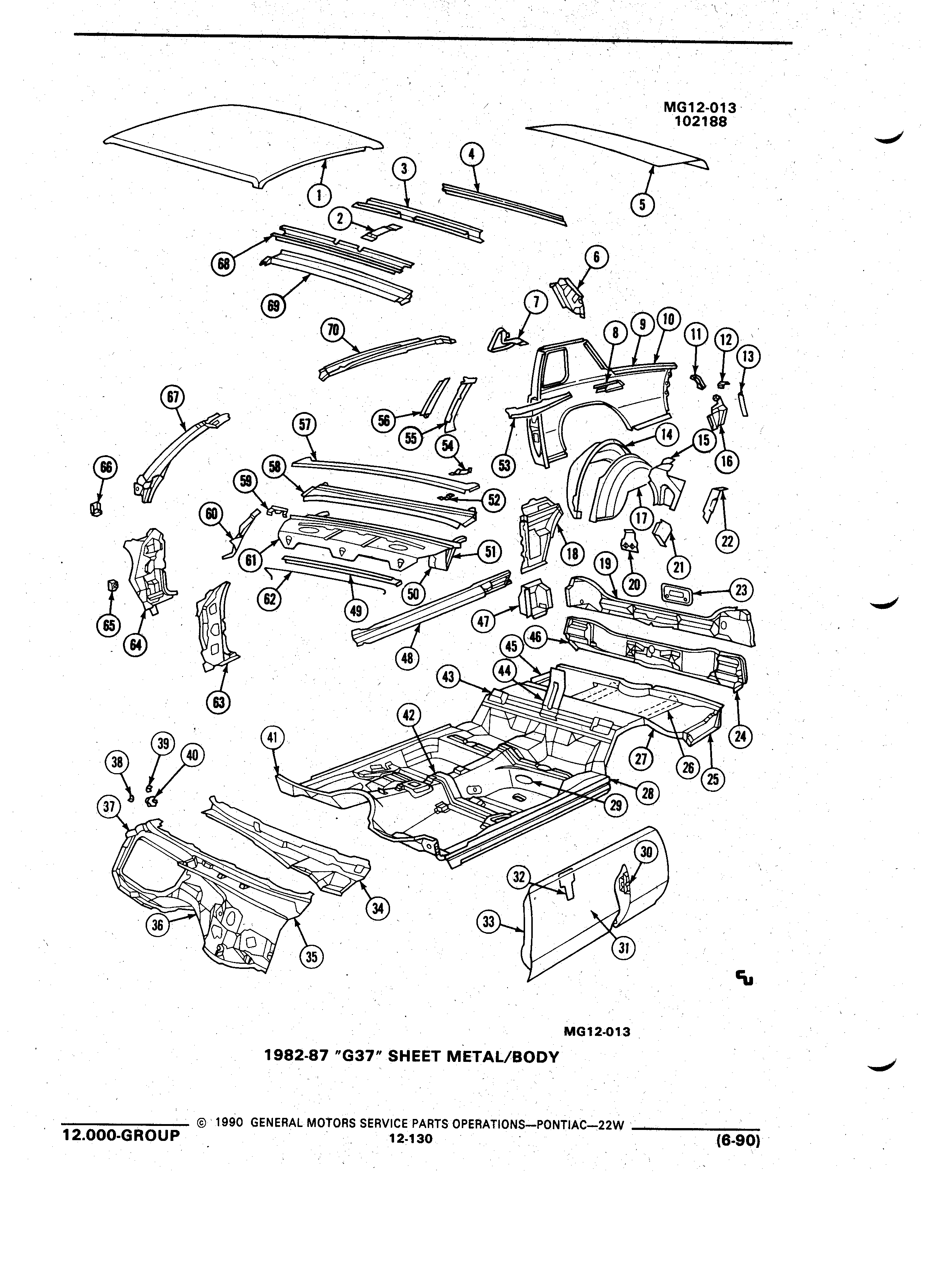 MG12-013
102188

1
2
3
4
5
6
7
8
9
10
11
12
13
14
15
16
17
18
19
20
21
22
23
24
25
26
27
28
29
30
31
32
33
34
35
36
37
38
39
40
41
42
43
44
45
46
47
48
49
50
51
52
53
54
55
56
57
58
59
60
61
62
63
64
65
66
67
68
69
70

MG12-013

1982-87 "G37" SHEET METAL/BODY

12.000-GROUP © 1990 GENERAL MOTORS SERVICE PARTS OPERATIONS—PONTIAC—22W
12-130
(6-90)